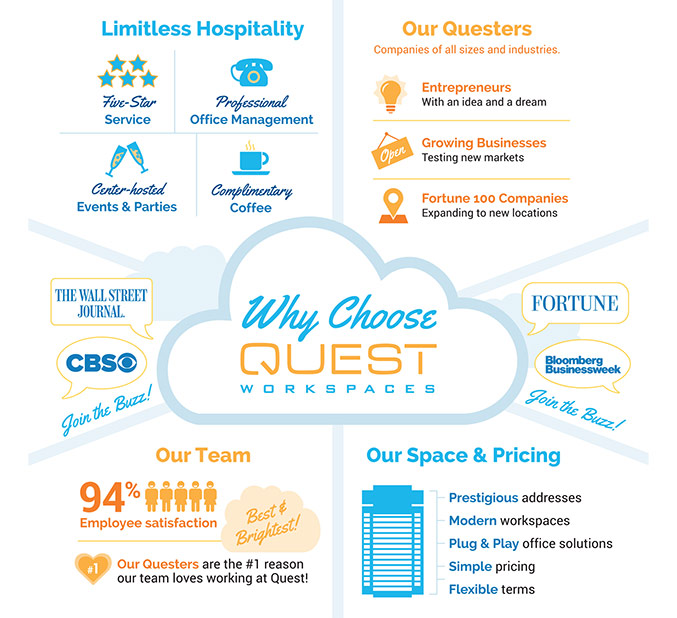 Limitless Hospitality

Five-Star Service

Professional Office Management

Center-hosted Events & Parties

Complimentary Coffee

Our Questers

Companies of all sizes and industries.

Entrepreneurs
With an idea and a dream

Open

Growing Businesses
Testing new markets

Fortune 100 Companies
Expanding to new locations

THE WALL STREET JOURNAL.

CBS

Join the Buzz!

Why Choose QUEST WORKSPACES

FORTUNE

Bloomberg Businessweek

Join the Buzz!

Our Team

94%
Employee satisfaction

Best & Brightest!

#1

Our Questers are the #1 reason our team loves working at Quest!

Our Space & Pricing

Prestigious addresses
Modern workspaces
Plug & Play office solutions
Simple pricing
Flexible terms